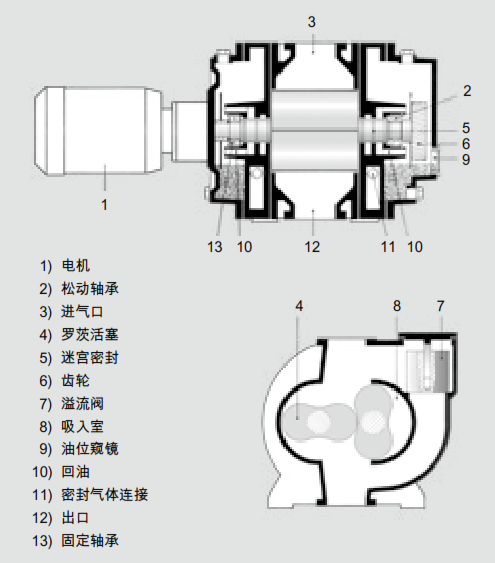 3
2
5
6
9
1
13 10 12 11 10

1) 电机
2) 松动轴承
3) 进气口
4) 罗茨活塞
5) 迷宫密封
6) 齿轮
7) 溢流阀
8) 吸入室
9) 油位窥镜
10) 回油
11) 密封气体连接
12) 出口
13) 固定轴承

4 8 7